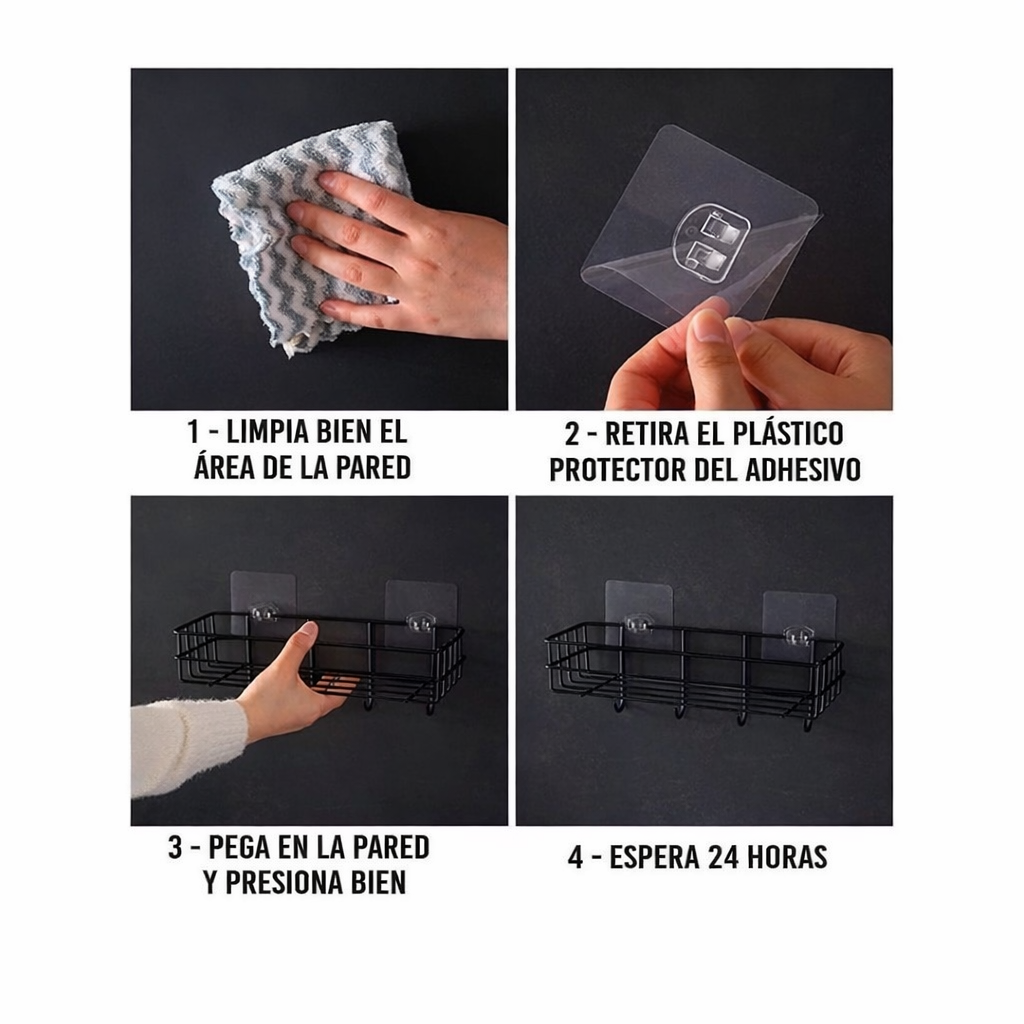 1 - LIMPIA BIEN EL ÁREA DE LA PARED

2 - RETIRA EL PLÁSTICO PROTECTOR DEL ADHESIVO

3 - PEGA EN LA PARED Y PRESIONA BIEN

4 - ESPERA 24 HORAS